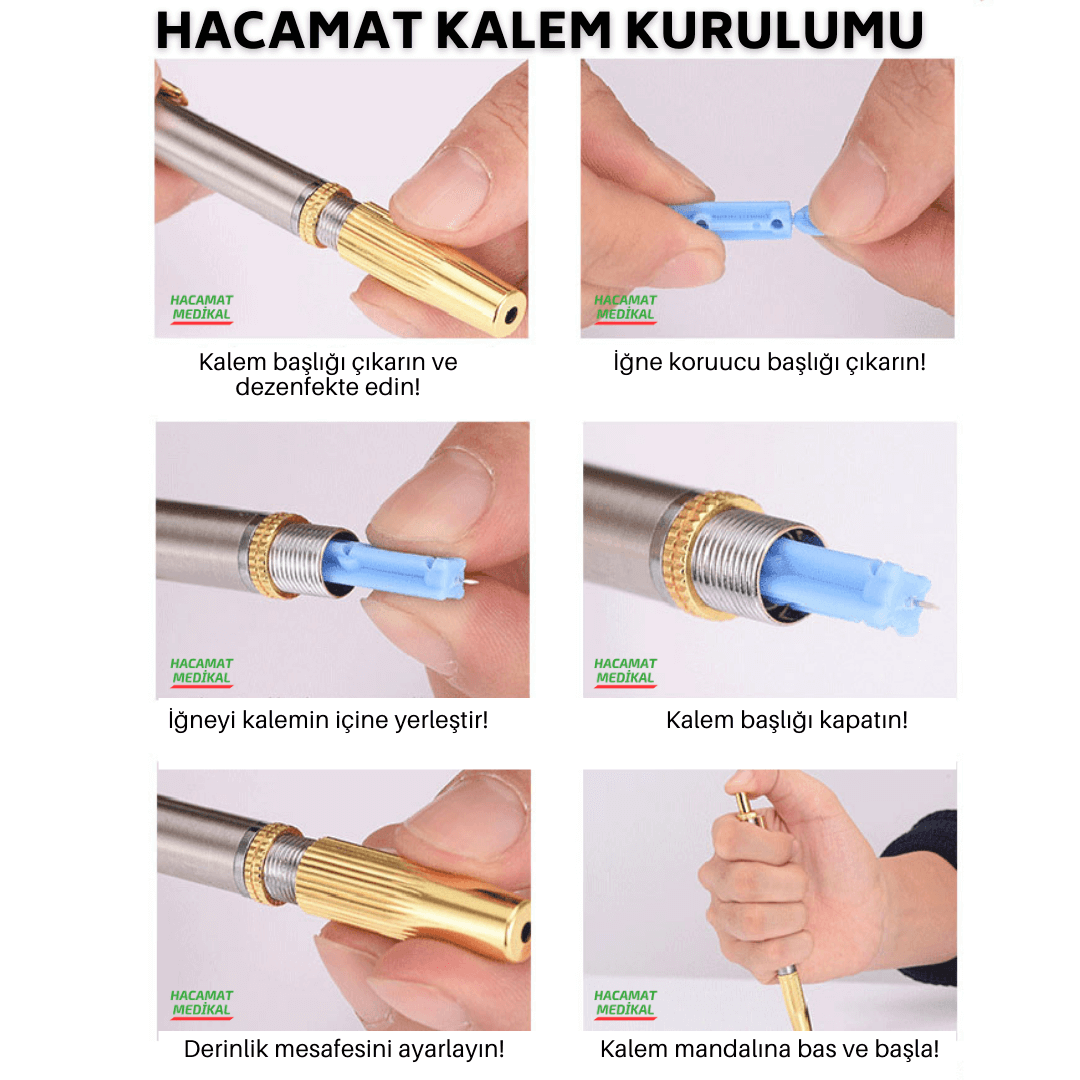 HACAMAT KALEM KURULUMU

HACAMAT MEDİKAL

Kalem başlığı çıkarın ve dezenfekte edin!

HACAMAT MEDİKAL

İğne koruucu başlığı çıkarın!

HACAMAT MEDİKAL

İğneyi kalemin içine yerleştir!

HACAMAT MEDİKAL

Kalem başlığı kapatın!

HACAMAT MEDİKAL

Derinlik mesafesini ayarlayın!

HACAMAT MEDİKAL

Kalem mandalına bas ve başla!